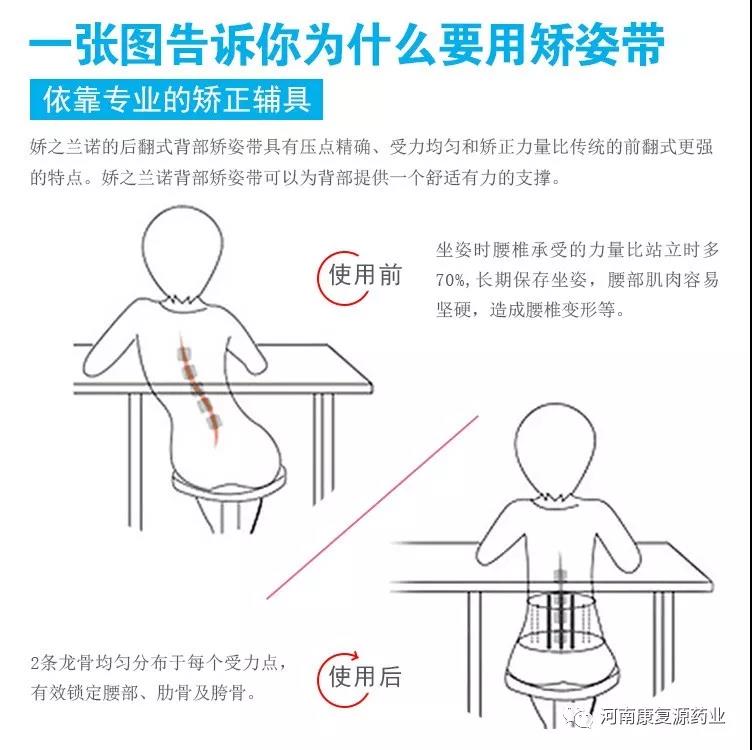 一张图告诉你为什么要用矫姿带

依靠专业的矫正辅具

娇之兰诺的后翻式背部矫姿带具有压点精确、受力均匀和矫正力量比传统的前翻式更强的特点。娇之兰诺背部矫姿带可以为背部提供一个舒适有力的支撑。

使用前

坐姿时腰椎承受的力量比站立时多70%，长期保存坐姿，腰部肌肉容易坚硬，造成腰椎变形等。

2条龙骨均匀分布于每个受力点，有效锁定腰部、肋骨及胯骨。

使用后

河南康复源药业